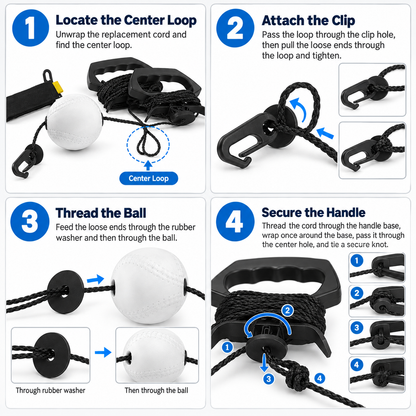 1
Locate the Center Loop
Unwrap the replacement cord and find the center loop.

Center Loop

2
Attach the Clip
Pass the loop through the clip hole, then pull the loose ends through the loop and tighten.

3
Thread the Ball
Feed the loose ends through the rubber washer and then through the ball.

Through rubber washer

Then through the ball

4
Secure the Handle
Thread the cord through the handle base, wrap once around the base, pass it through the center hole, and tie a secure knot.

2

1

3

4

1

2

3

4